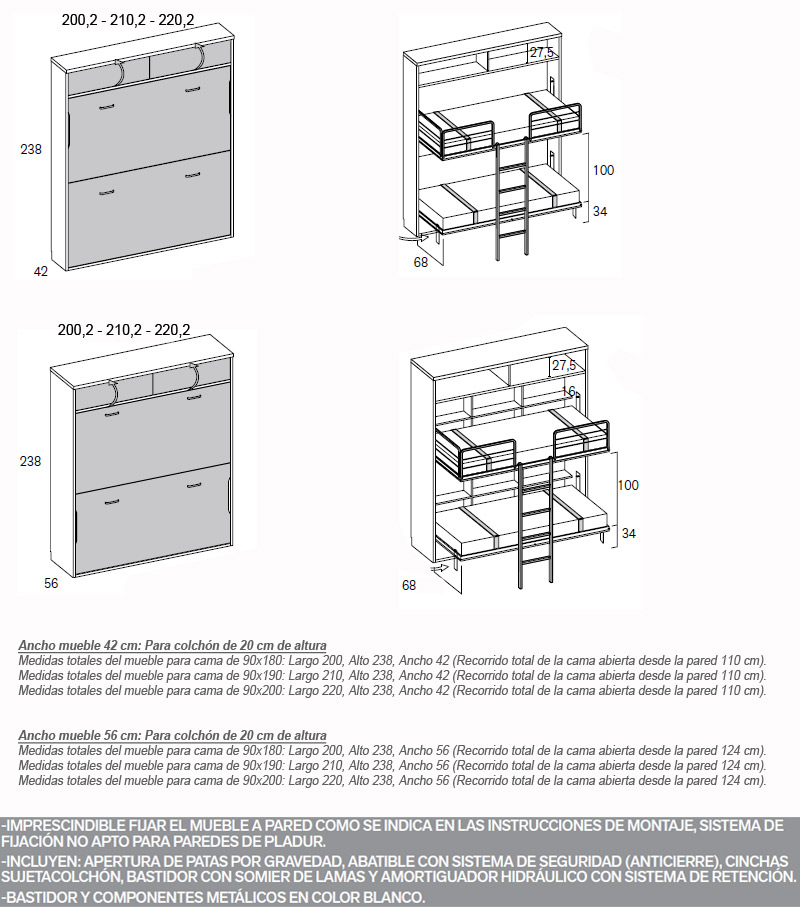 200,2 - 210,2 - 220,2

238

42

27,5

100

34

68

200,2 - 210,2 - 220,2

238

56

27,5

16

100

34

68

Ancho mueble 42 cm: Para colchón de 20 cm de altura
Medidas totales del mueble para cama de 90x180: Largo 200, Alto 238, Ancho 42 (Recorrido total de la cama abierta desde la pared 110 cm).
Medidas totales del mueble para cama de 90x190: Largo 210, Alto 238, Ancho 42 (Recorrido total de la cama abierta desde la pared 110 cm).
Medidas totales del mueble para cama de 90x200: Largo 220, Alto 238, Ancho 42 (Recorrido total de la cama abierta desde la pared 110 cm).

Ancho mueble 56 cm: Para colchón de 20 cm de altura
Medidas totales del mueble para cama de 90x180: Largo 200, Alto 238, Ancho 56 (Recorrido total de la cama abierta desde la pared 124 cm).
Medidas totales del mueble para cama de 90x190: Largo 210, Alto 238, Ancho 56 (Recorrido total de la cama abierta desde la pared 124 cm).
Medidas totales del mueble para cama de 90x200: Largo 220, Alto 238, Ancho 56 (Recorrido total de la cama abierta desde la pared 124 cm).

-IMPRESCINDIBLE FIJAR EL MUEBLE A PARED COMO SE INDICA EN LAS INSTRUCCIONES DE MONTAJE, SISTEMA DE FIJACIÓN NO APTO PARA PAREDES DE PLADUR.
-INCLUYEN: APERTURA DE PATAS POR GRAVEDAD, ABATIBLE CON SISTEMA DE SEGURIDAD (ANTICIERRE), CINCHAS SUJETACOLCHÓN, BASTIDOR CON SOMIER DE LAMAS Y AMORTIGUADOR HIDRÁULICO CON SISTEMA DE RETENCIÓN.
-BASTIDOR Y COMPONENTES METÁLICOS EN COLOR BLANCO.