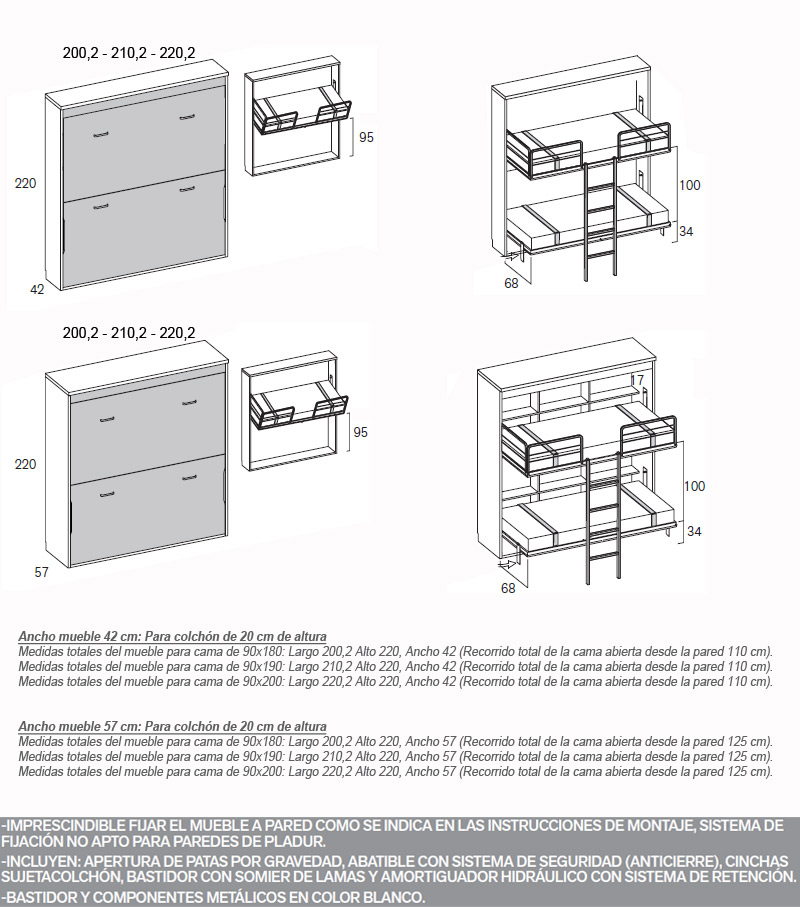 200,2 - 210,2 - 220,2

220

42

95

100

34

68

200,2 - 210,2 - 220,2

220

57

95

17

100

34

68

Ancho mueble 42 cm: Para colchón de 20 cm de altura
Medidas totales del mueble para cama de 90x180: Largo 200,2 Alto 220, Ancho 42 (Recorrido total de la cama abierta desde la pared 110 cm).
Medidas totales del mueble para cama de 90x190: Largo 210,2 Alto 220, Ancho 42 (Recorrido total de la cama abierta desde la pared 110 cm).
Medidas totales del mueble para cama de 90x200: Largo 220,2 Alto 220, Ancho 42 (Recorrido total de la cama abierta desde la pared 110 cm).

Ancho mueble 57 cm: Para colchón de 20 cm de altura
Medidas totales del mueble para cama de 90x180: Largo 200,2 Alto 220, Ancho 57 (Recorrido total de la cama abierta desde la pared 125 cm).
Medidas totales del mueble para cama de 90x190: Largo 210,2 Alto 220, Ancho 57 (Recorrido total de la cama abierta desde la pared 125 cm).
Medidas totales del mueble para cama de 90x200: Largo 220,2 Alto 220, Ancho 57 (Recorrido total de la cama abierta desde la pared 125 cm).

-IMPRESCINDIBLE FIJAR EL MUEBLE A PARED COMO SE INDICA EN LAS INSTRUCCIONES DE MONTAJE, SISTEMA DE FIJACIÓN NO APTO PARA PAREDES DE PLADUR.
-INCLUYEN: APERTURA DE PATAS POR GRAVEDAD, ABATIBLE CON SISTEMA DE SEGURIDAD (ANTICIERRE), CINCHAS SUJETACOLCHÓN, BASTIDOR CON SOMIER DE LAMAS Y AMORTIGUADOR HIDRÁULICO CON SISTEMA DE RETENCIÓN.
-BASTIDOR Y COMPONENTES METÁLICOS EN COLOR BLANCO.