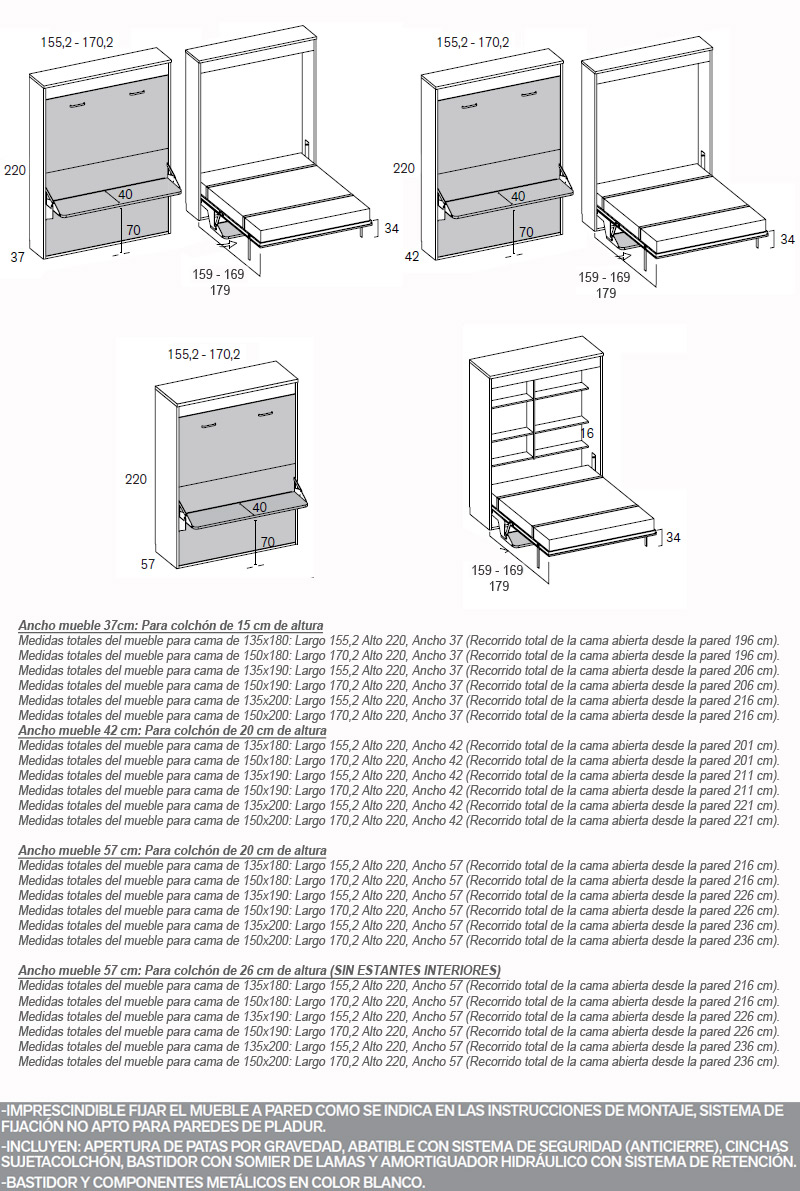 155,2 - 170,2

220

40

70

37

34

159 - 169
179

155,2 - 170,2

220

40

70

42

34

159 - 169
179

155,2 - 170,2

220

40

70

57

16

34

159 - 169
179

Ancho mueble 37cm: Para colchón de 15 cm de altura
Medidas totales del mueble para cama de 135x180: Largo 155,2 Alto 220, Ancho 37 (Recorrido total de la cama abierta desde la pared 196 cm).
Medidas totales del mueble para cama de 150x180: Largo 170,2 Alto 220, Ancho 37 (Recorrido total de la cama abierta desde la pared 196 cm).
Medidas totales del mueble para cama de 135x190: Largo 155,2 Alto 220, Ancho 37 (Recorrido total de la cama abierta desde la pared 206 cm).
Medidas totales del mueble para cama de 150x190: Largo 170,2 Alto 220, Ancho 37 (Recorrido total de la cama abierta desde la pared 206 cm).
Medidas totales del mueble para cama de 135x200: Largo 155,2 Alto 220, Ancho 37 (Recorrido total de la cama abierta desde la pared 216 cm).
Medidas totales del mueble para cama de 150x200: Largo 170,2 Alto 220, Ancho 37 (Recorrido total de la cama abierta desde la pared 216 cm).
Ancho mueble 42 cm: Para colchón de 20 cm de altura
Medidas totales del mueble para cama de 135x180: Largo 155,2 Alto 220, Ancho 42 (Recorrido total de la cama abierta desde la pared 201 cm).
Medidas totales del mueble para cama de 150x180: Largo 170,2 Alto 220, Ancho 42 (Recorrido total de la cama abierta desde la pared 201 cm).
Medidas totales del mueble para cama de 135x190: Largo 155,2 Alto 220, Ancho 42 (Recorrido total de la cama abierta desde la pared 211 cm).
Medidas totales del mueble para cama de 150x190: Largo 170,2 Alto 220, Ancho 42 (Recorrido total de la cama abierta desde la pared 211 cm).
Medidas totales del mueble para cama de 135x200: Largo 155,2 Alto 220, Ancho 42 (Recorrido total de la cama abierta desde la pared 221 cm).
Medidas totales del mueble para cama de 150x200: Largo 170,2 Alto 220, Ancho 42 (Recorrido total de la cama abierta desde la pared 221 cm).

Ancho mueble 57 cm: Para colchón de 20 cm de altura
Medidas totales del mueble para cama de 135x180: Largo 155,2 Alto 220, Ancho 57 (Recorrido total de la cama abierta desde la pared 216 cm).
Medidas totales del mueble para cama de 150x180: Largo 170,2 Alto 220, Ancho 57 (Recorrido total de la cama abierta desde la pared 216 cm).
Medidas totales del mueble para cama de 135x190: Largo 155,2 Alto 220, Ancho 57 (Recorrido total de la cama abierta desde la pared 226 cm).
Medidas totales del mueble para cama de 150x190: Largo 170,2 Alto 220, Ancho 57 (Recorrido total de la cama abierta desde la pared 226 cm).
Medidas totales del mueble para cama de 135x200: Largo 155,2 Alto 220, Ancho 57 (Recorrido total de la cama abierta desde la pared 236 cm).
Medidas totales del mueble para cama de 150x200: Largo 170,2 Alto 220, Ancho 57 (Recorrido total de la cama abierta desde la pared 236 cm).

Ancho mueble 57 cm: Para colchón de 26 cm de altura (SIN ESTANTES INTERIORES)
Medidas totales del mueble para cama de 135x180: Largo 155,2 Alto 220, Ancho 57 (Recorrido total de la cama abierta desde la pared 216 cm).
Medidas totales del mueble para cama de 150x180: Largo 170,2 Alto 220, Ancho 57 (Recorrido total de la cama abierta desde la pared 216 cm).
Medidas totales del mueble para cama de 135x190: Largo 155,2 Alto 220, Ancho 57 (Recorrido total de la cama abierta desde la pared 226 cm).
Medidas totales del mueble para cama de 150x190: Largo 170,2 Alto 220, Ancho 57 (Recorrido total de la cama abierta desde la pared 226 cm).
Medidas totales del mueble para cama de 135x200: Largo 155,2 Alto 220, Ancho 57 (Recorrido total de la cama abierta desde la pared 236 cm).
Medidas totales del mueble para cama de 150x200: Largo 170,2 Alto 220, Ancho 57 (Recorrido total de la cama abierta desde la pared 236 cm).

-IMPRESCINDIBLE FIJAR EL MUEBLE A PARED COMO SE INDICA EN LAS INSTRUCCIONES DE MONTAJE, SISTEMA DE FIJACIÓN NO APTO PARA PAREDES DE PLADUR.
-INCLUYEN: APERTURA DE PATAS POR GRAVEDAD, ABATIBLE CON SISTEMA DE SEGURIDAD (ANTICIERRE), CINCHAS SUJETACOLCHÓN, BASTIDOR CON SOMIER DE LAMAS Y AMORTIGUADOR HIDRÁULICO CON SISTEMA DE RETENCIÓN.
-BASTIDOR Y COMPONENTES METÁLICOS EN COLOR BLANCO.