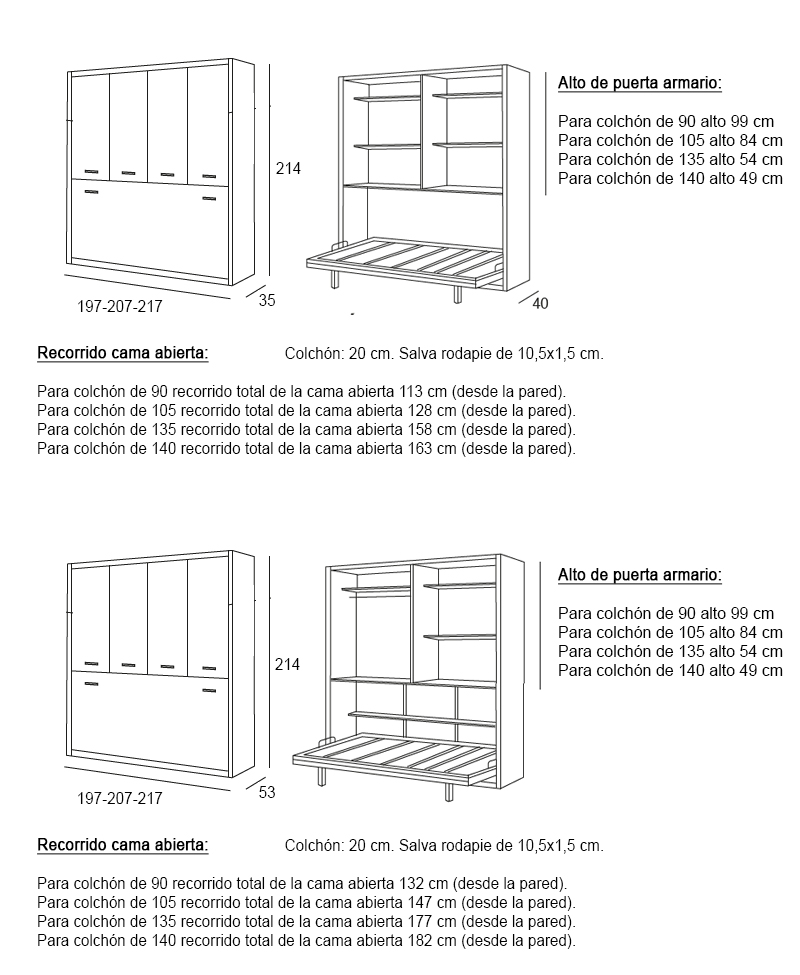 214

197-207-217

35

40

Alto de puerta armario:

Para colchón de 90 alto 99 cm
Para colchón de 105 alto 84 cm
Para colchón de 135 alto 54 cm
Para colchón de 140 alto 49 cm

Recorrido cama abierta: Colchón: 20 cm. Salva rodapie de 10,5x1,5 cm.

Para colchón de 90 recorrido total de la cama abierta 113 cm (desde la pared).
Para colchón de 105 recorrido total de la cama abierta 128 cm (desde la pared).
Para colchón de 135 recorrido total de la cama abierta 158 cm (desde la pared).
Para colchón de 140 recorrido total de la cama abierta 163 cm (desde la pared).

214

197-207-217

53

Alto de puerta armario:

Para colchón de 90 alto 99 cm
Para colchón de 105 alto 84 cm
Para colchón de 135 alto 54 cm
Para colchón de 140 alto 49 cm

Recorrido cama abierta: Colchón: 20 cm. Salva rodapie de 10,5x1,5 cm.

Para colchón de 90 recorrido total de la cama abierta 132 cm (desde la pared).
Para colchón de 105 recorrido total de la cama abierta 147 cm (desde la pared).
Para colchón de 135 recorrido total de la cama abierta 177 cm (desde la pared).
Para colchón de 140 recorrido total de la cama abierta 182 cm (desde la pared).